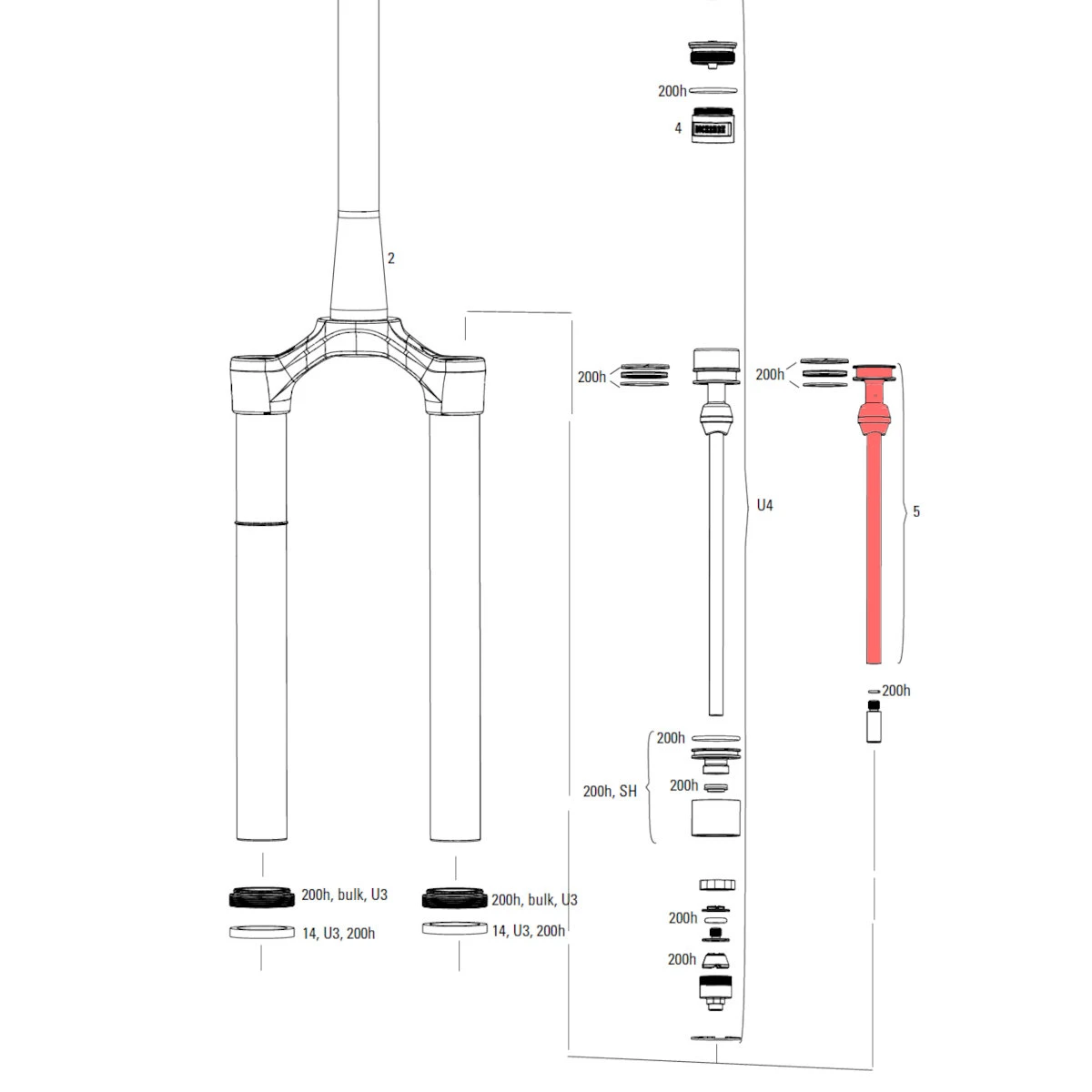 200h
4
2
200h
200h
U4
5
200h
200h
200h, SH
200h
200h, bulk, U3
200h, bulk, U3
14, U3, 200h
14, U3, 200h
200h
200h