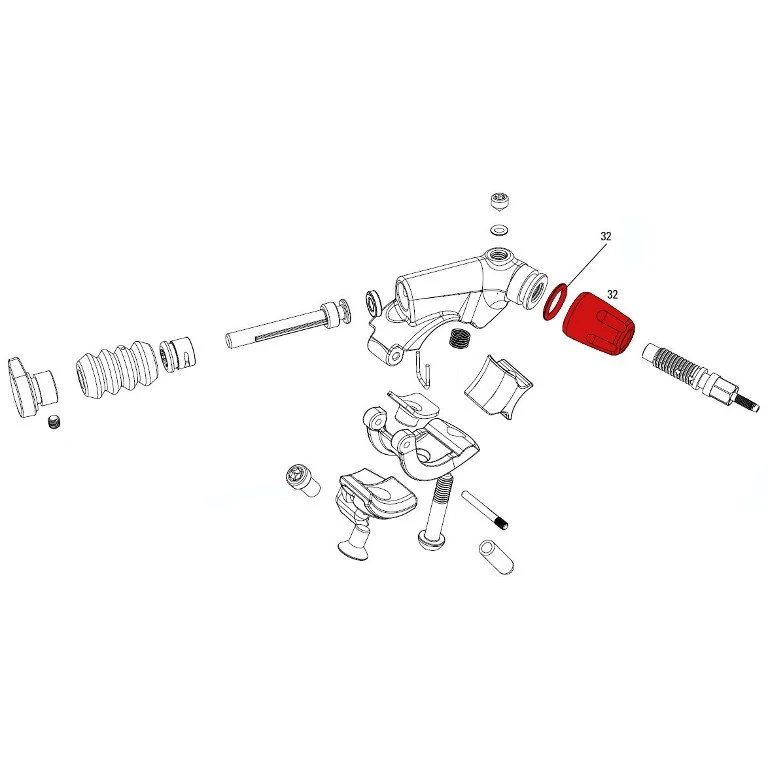 32
32