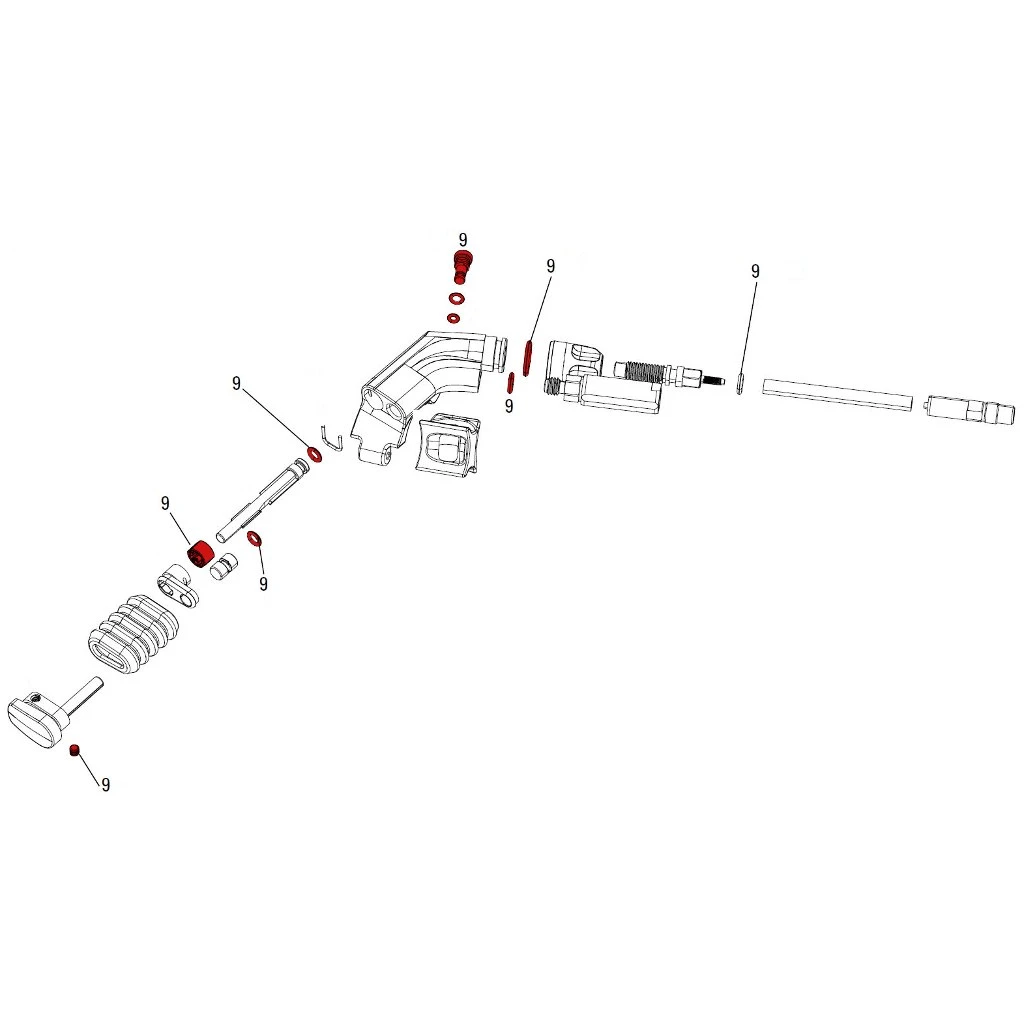 9
9
9
9
9
9
9
9