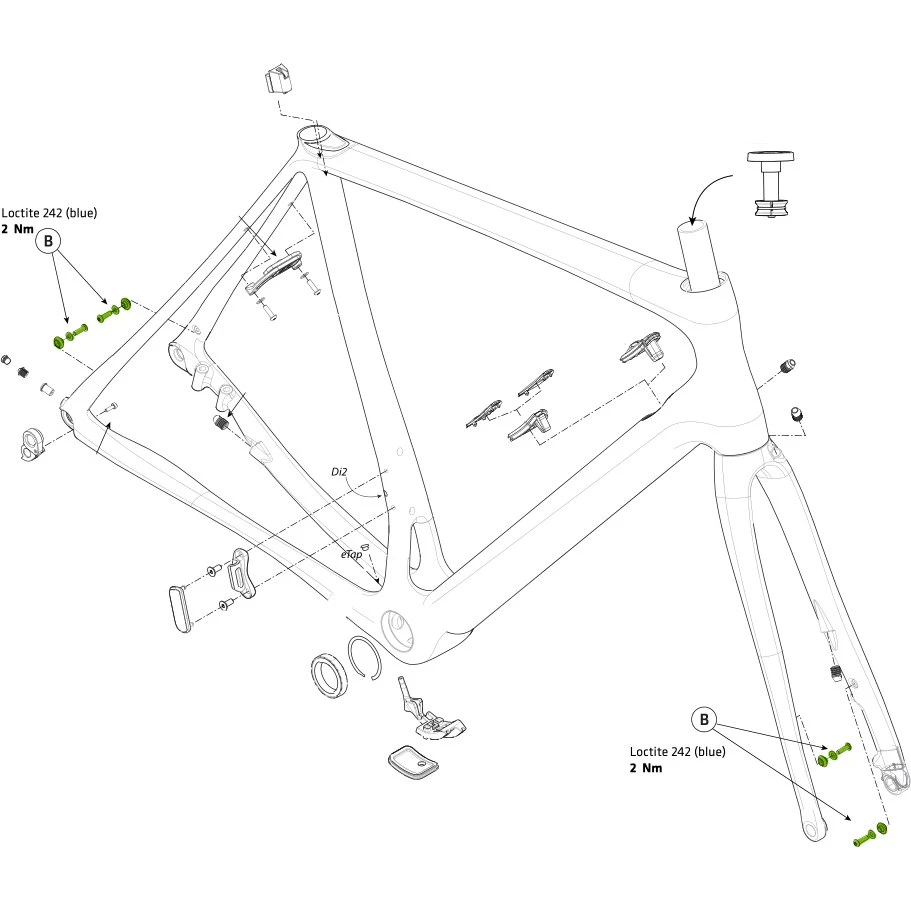 Loctite 242 (blue)
2 Nm

B

Di2

eTap

B

Loctite 242 (blue)
2 Nm