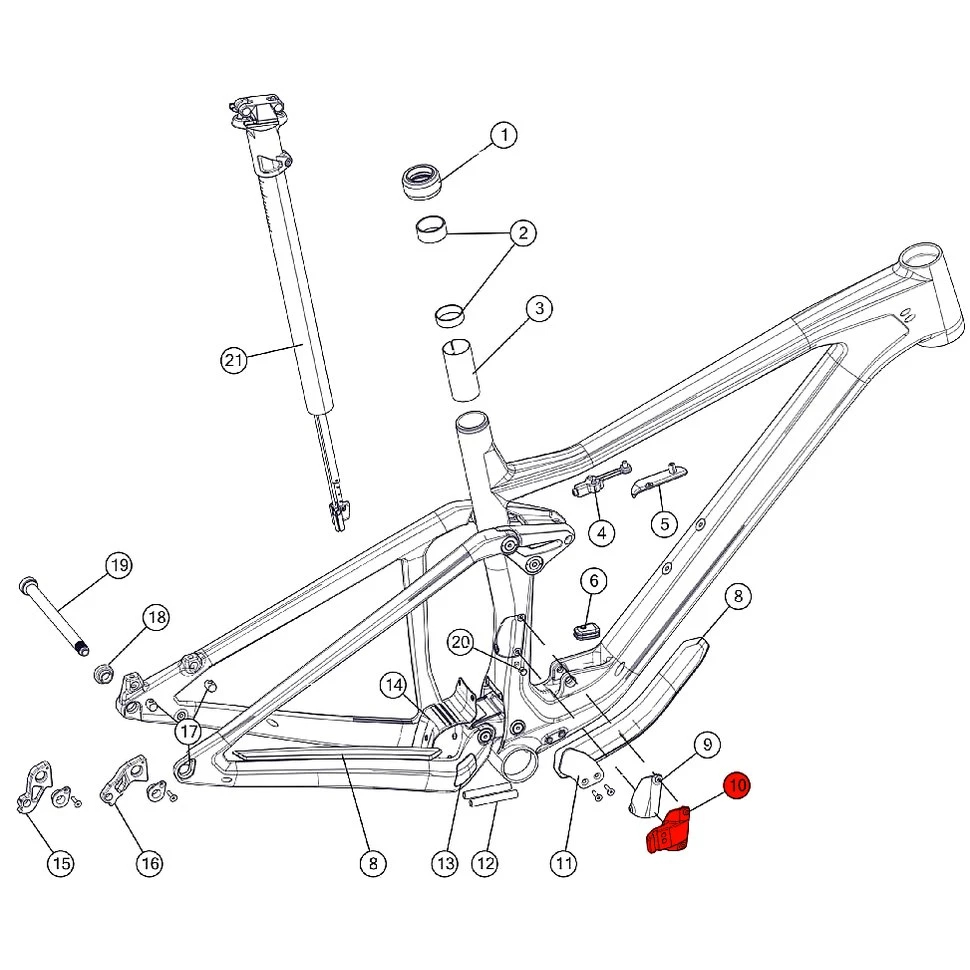 1
2
3
21
4
5
6
8
19
18
20
14
17
9
10
15
16
8
13
12
11