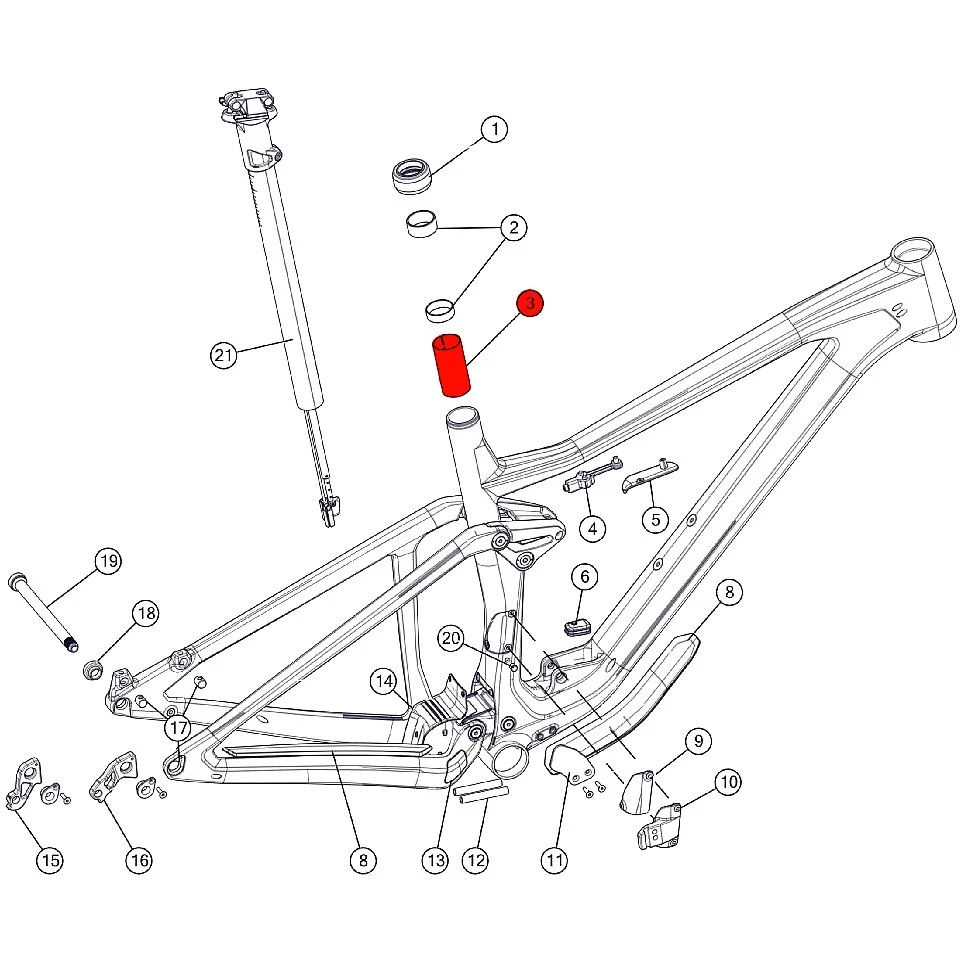 1
2
3
21
4
5
19
6
8
18
20
14
17
9
10
15
16
8
13
12
11