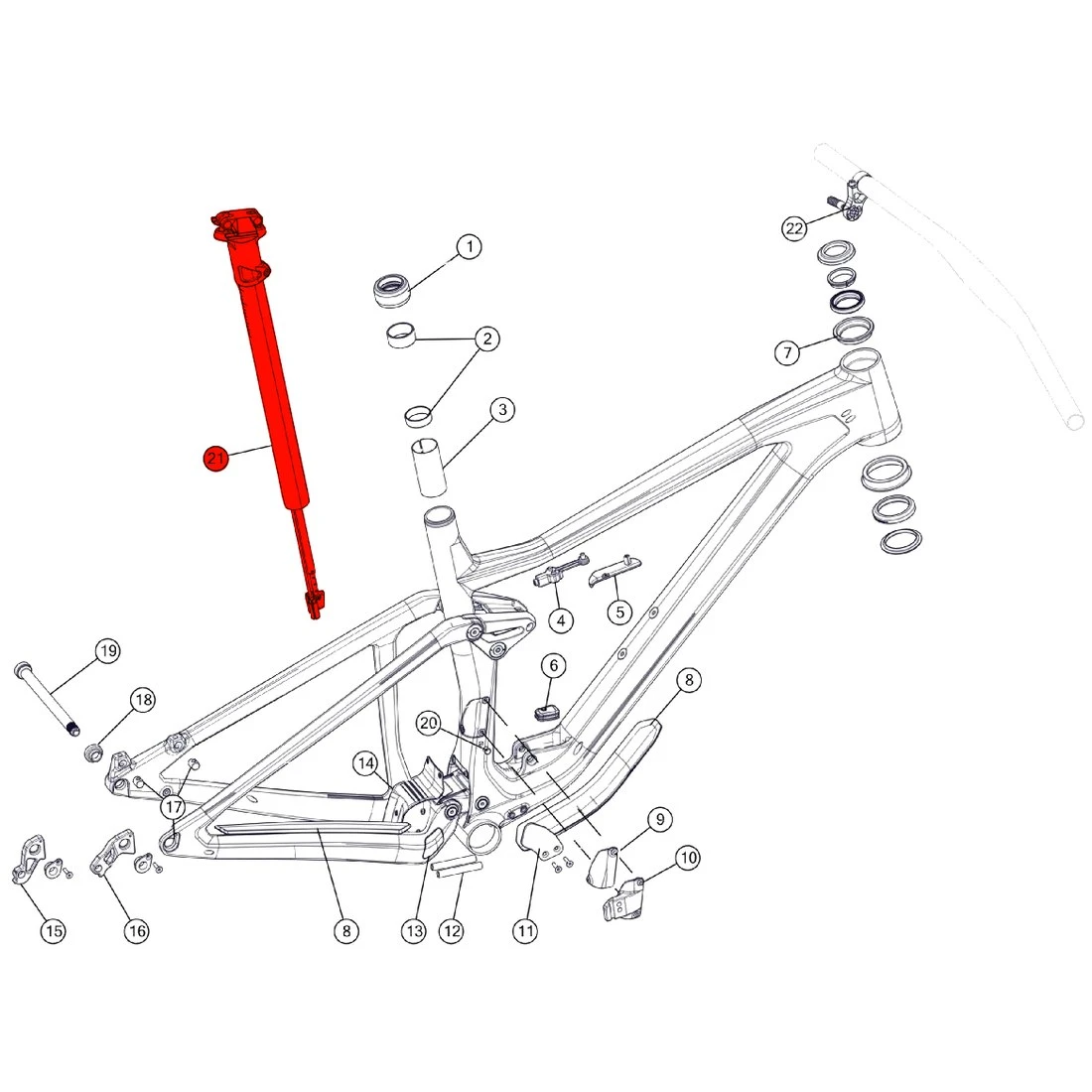 22
1
2
7
3
21
4
5
19
6
8
18
20
14
17
9
10
15
16
8
13
12
11