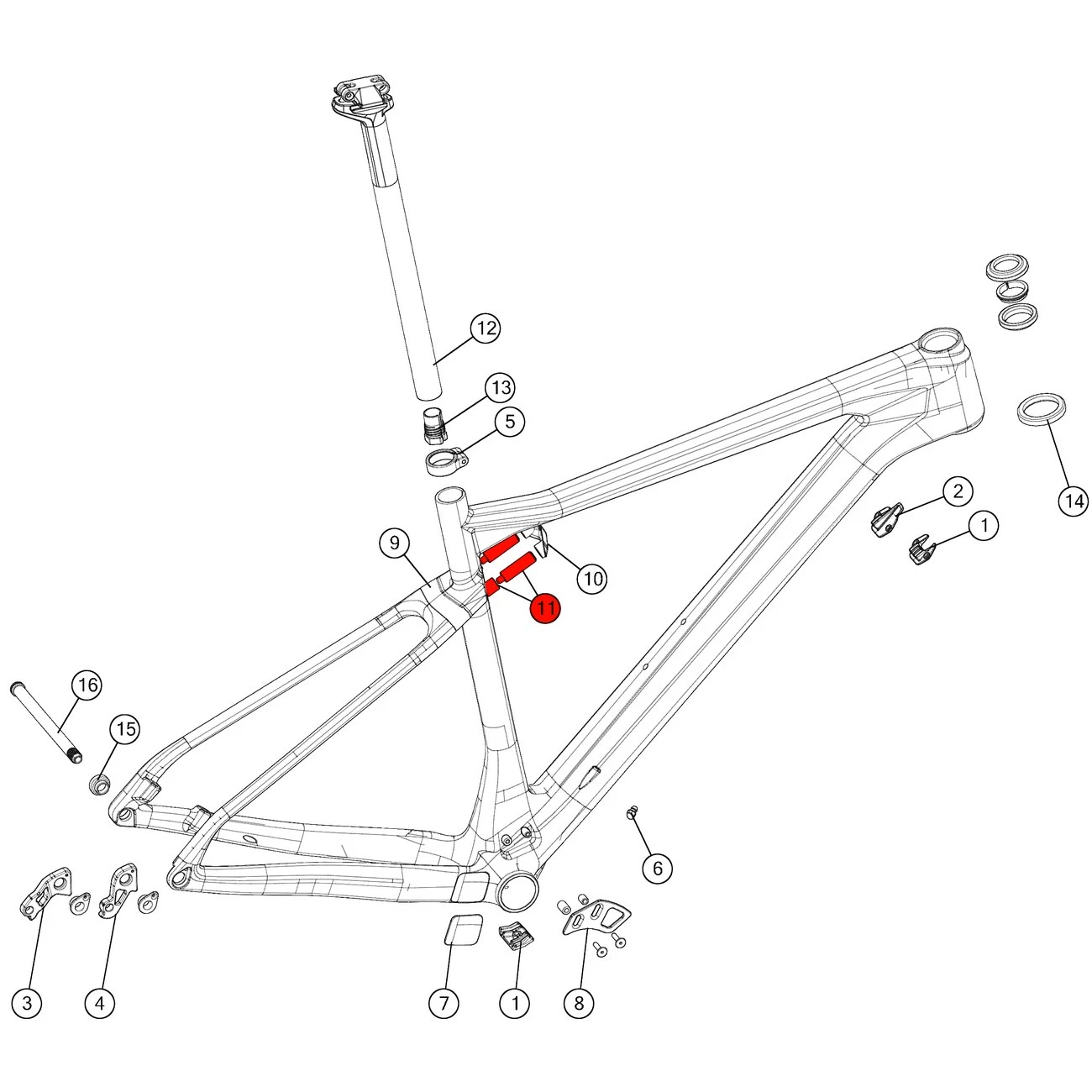 12
13
5
9
10
11
2
1
14
16
15
6
3
4
7
1
8