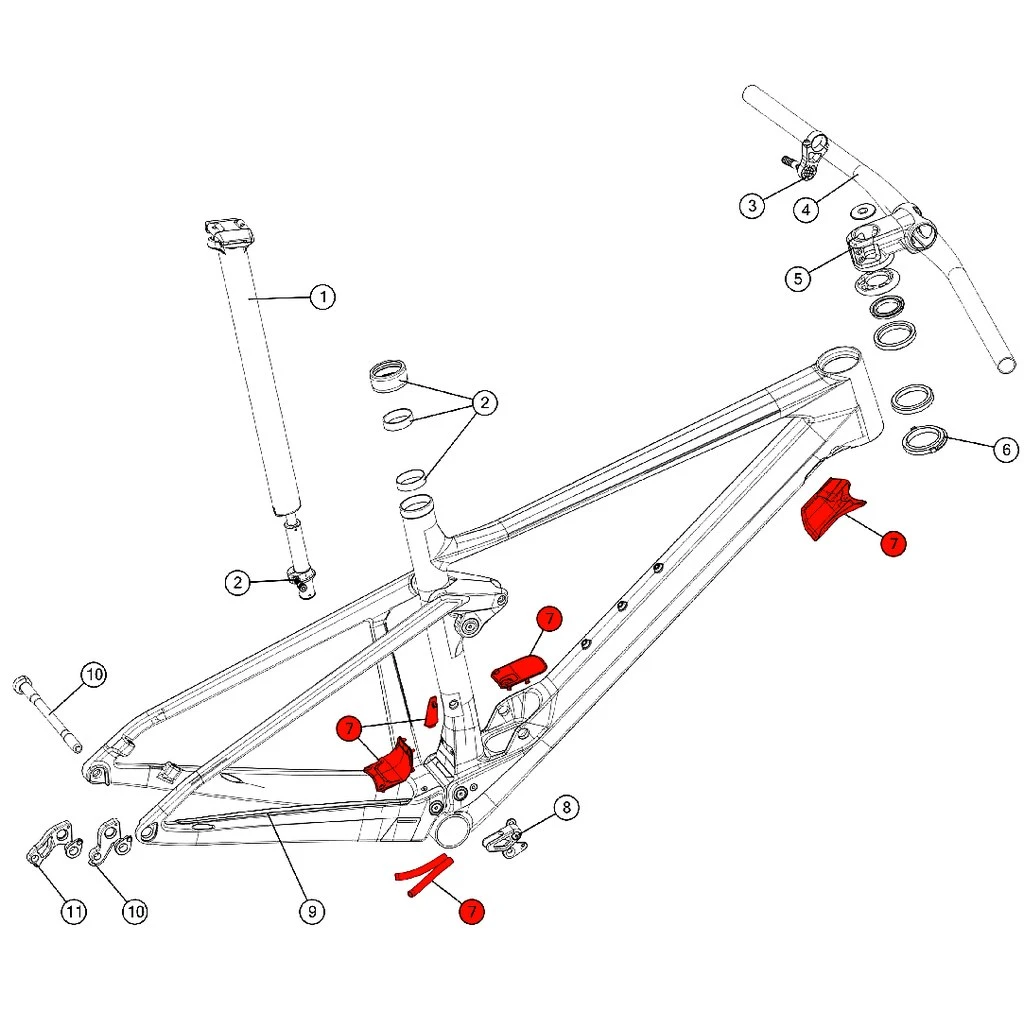 3
4
5
1
2
6
7
2
7
10
7
8
11
10
9
7