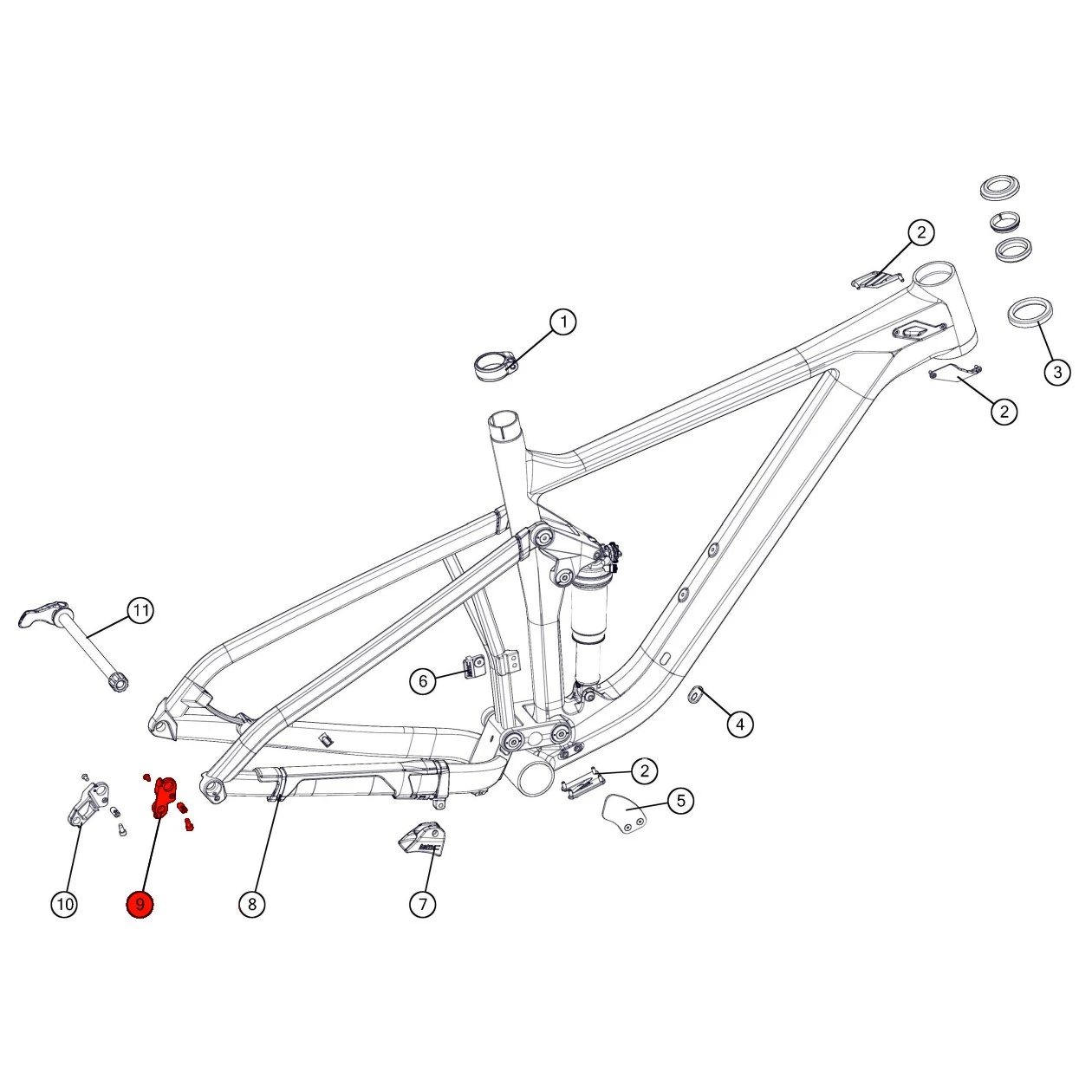 2
1
3
2
11
6
4
2
5
10
9
8
7