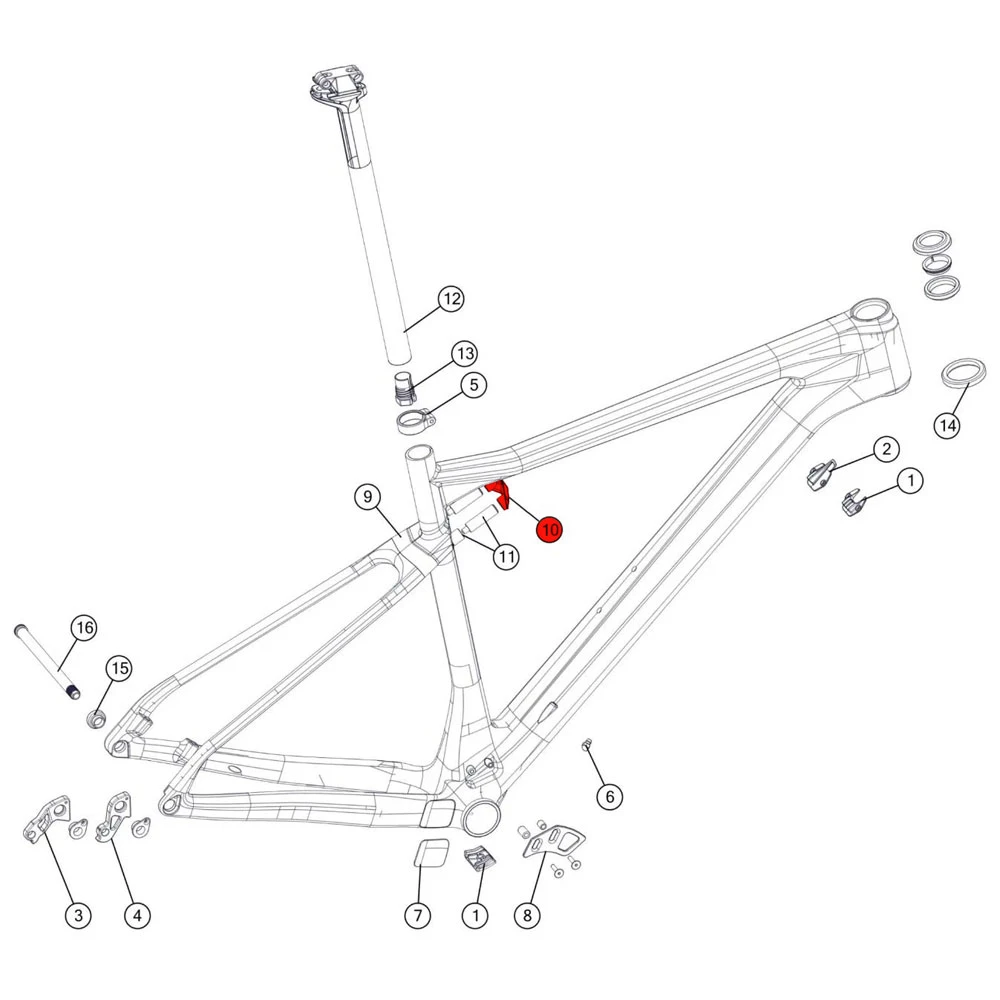 12
13
5
14
2
1
9
10
11
16
15
6
3
4
7
1
8