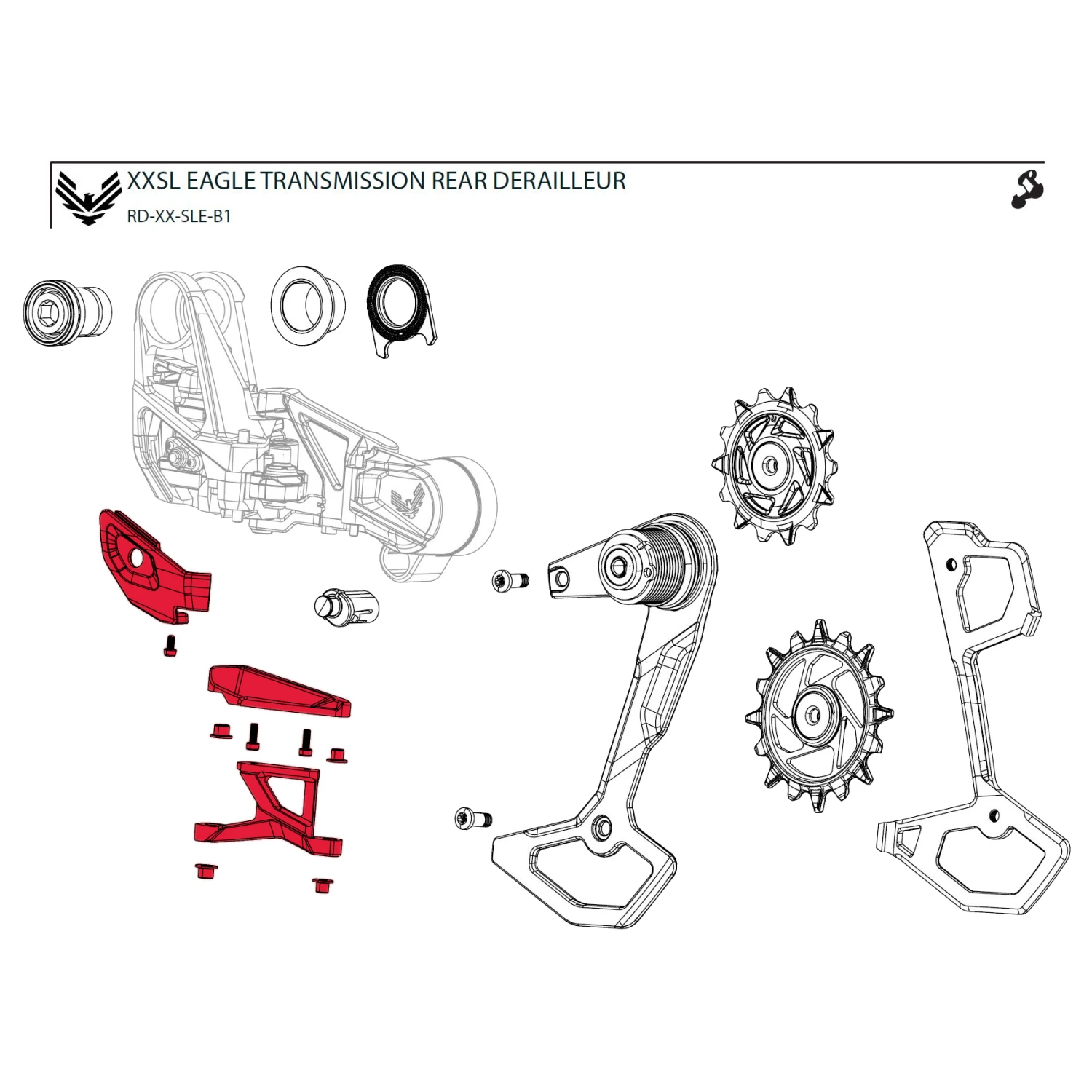 XXSL EAGLE TRANSMISSION REAR DERAILLEUR
RD-XX-SLE-B1