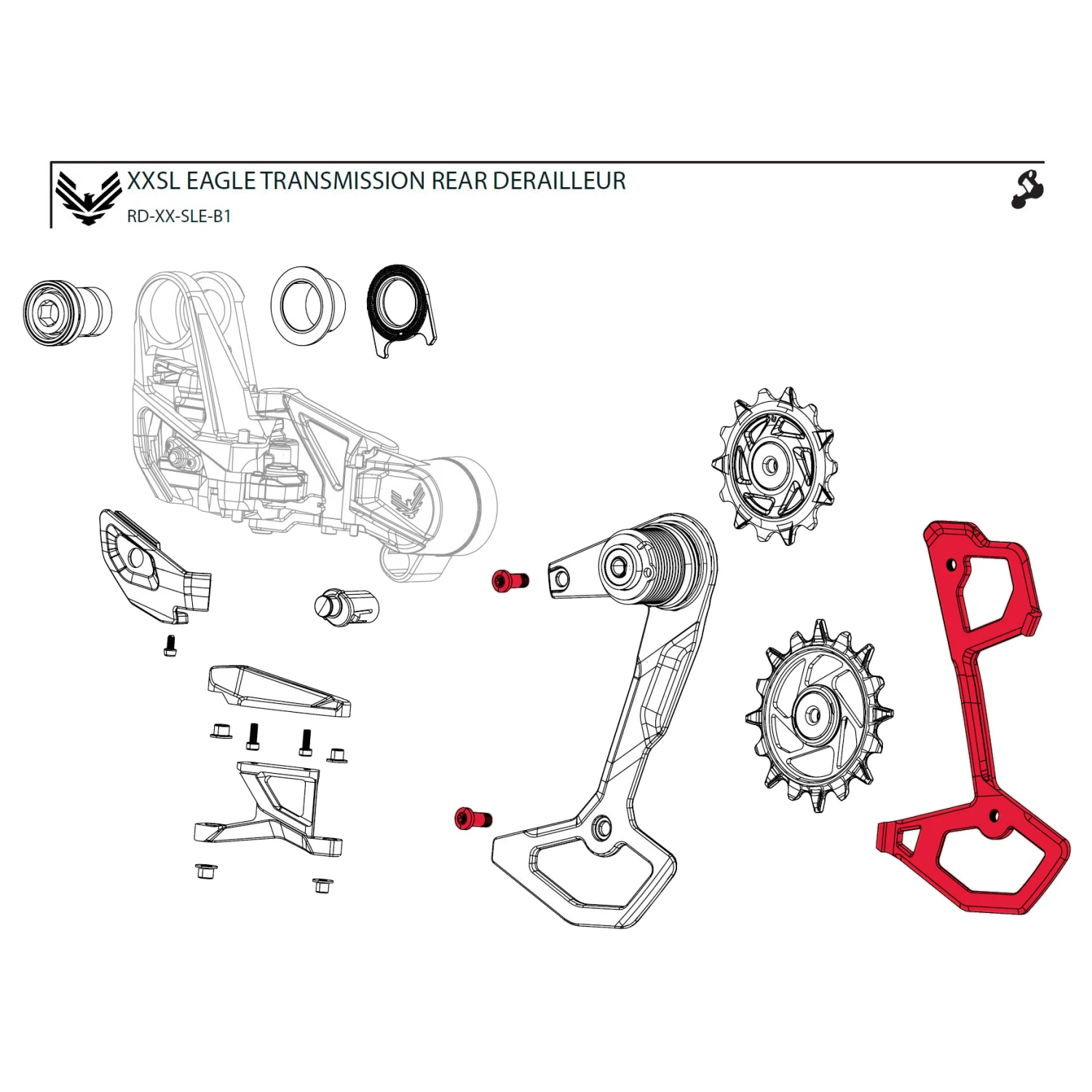 XXSL EAGLE TRANSMISSION REAR DERAILLEUR
RD-XX-SLE-B1